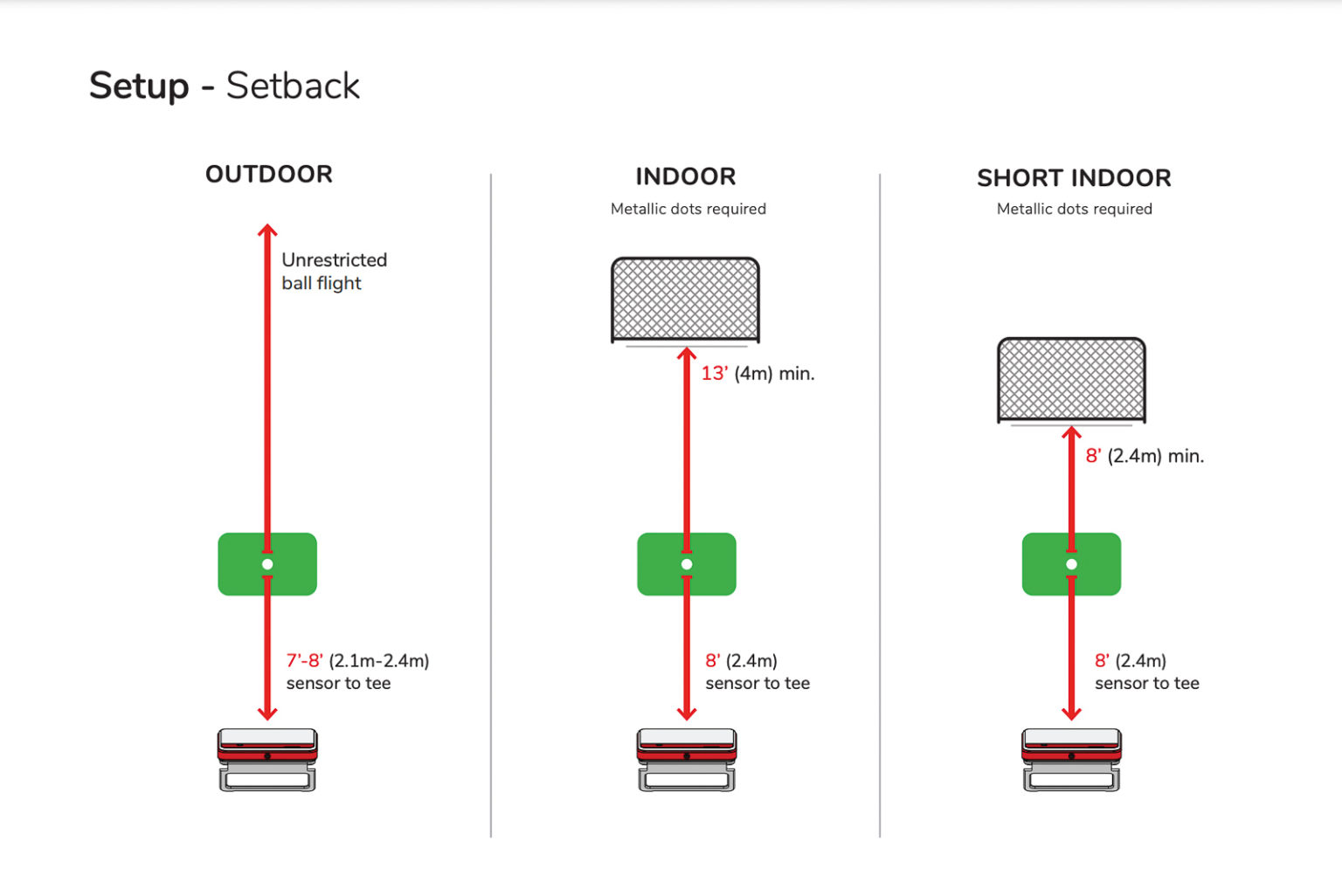 Setup - Setback

OUTDOOR

Unrestricted ball flight

7'-8' (2.1m-2.4m) sensor to tee

INDOOR

Metallic dots required

13' (4m) min.

8' (2.4m) sensor to tee

SHORT INDOOR

Metallic dots required

8' (2.4m) min.

8' (2.4m) sensor to tee